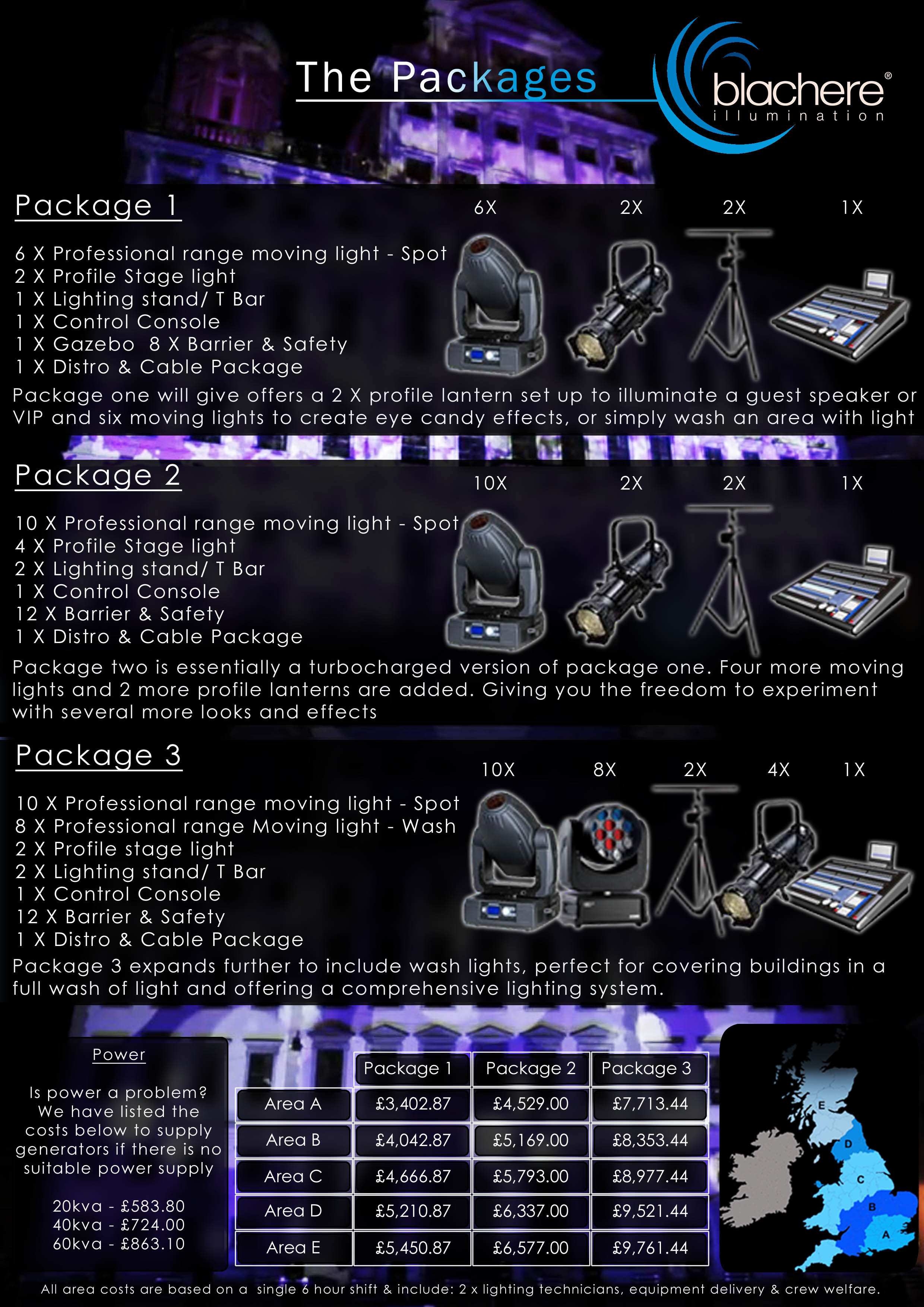 The Packages

blachere®
illumination

Package 1

6X 2X 2X 1X

6 X Professional range moving light - Spot
2 X Profile Stage light
1 X Lighting stand/ T Bar
1 X Control Console
1 X Gazebo 8 X Barrier & Safety
1 X Distro & Cable Package

Package one will give offers a 2 X profile lantern set up to illuminate a guest speaker or VIP and six moving lights to create eye candy effects, or simply wash an area with light

Package 2

10X 2X 2X 1X

10 X Professional range moving light - Spot
4 X Profile Stage light
2 X Lighting stand/ T Bar
1 X Control Console
12 X Barrier & Safety
1 X Distro & Cable Package

Package two is essentially a turbocharged version of package one. Four more moving lights and 2 more profile lanterns are added. Giving you the freedom to experiment with several more looks and effects

Package 3

10X 8X 2X 4X 1X

10 X Professional range moving light - Spot
8 X Professional range Moving light - Wash
2 X Profile stage light
2 X Lighting stand/ T Bar
1 X Control Console
12 X Barrier & Safety
1 X Distro & Cable Package

Package 3 expands further to include wash lights, perfect for covering buildings in a full wash of light and offering a comprehensive lighting system.

Power

Is power a problem? We have listed the costs below to supply generators if there is no suitable power supply

20kva - £583.80
40kva - £724.00
60kva - £863.10

| | Package 1 | Package 2 | Package 3 |
|---|---|---|---|
| Area A | £3,402.87 | £4,529.00 | £7,713.44 |
| Area B | £4,042.87 | £5,169.00 | £8,353.44 |
| Area C | £4,666.87 | £5,793.00 | £8,977.44 |
| Area D | £5,210.87 | £6,337.00 | £9,521.44 |
| Area E | £5,450.87 | £6,577.00 | £9,761.44 |

E
D
C
B
A

All area costs are based on a single 6 hour shift & include: 2 x lighting technicians, equipment delivery & crew welfare.